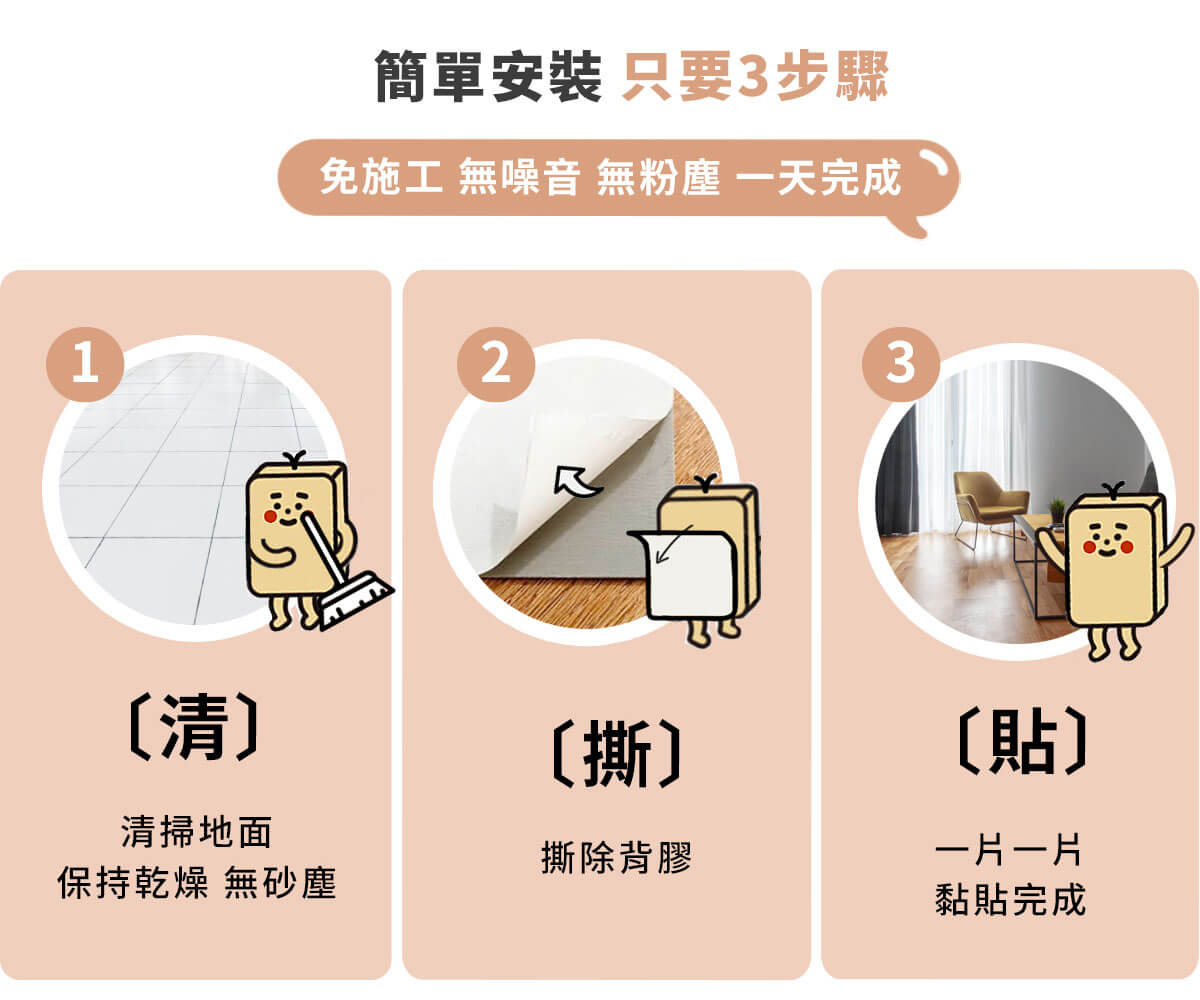 簡單安裝 只要3步驟

免施工 無噪音 無粉塵 一天完成

1

〔清〕

清掃地面
保持乾燥 無砂塵

2

〔撕〕

撕除背膠

3

〔貼〕

一片一片
黏貼完成