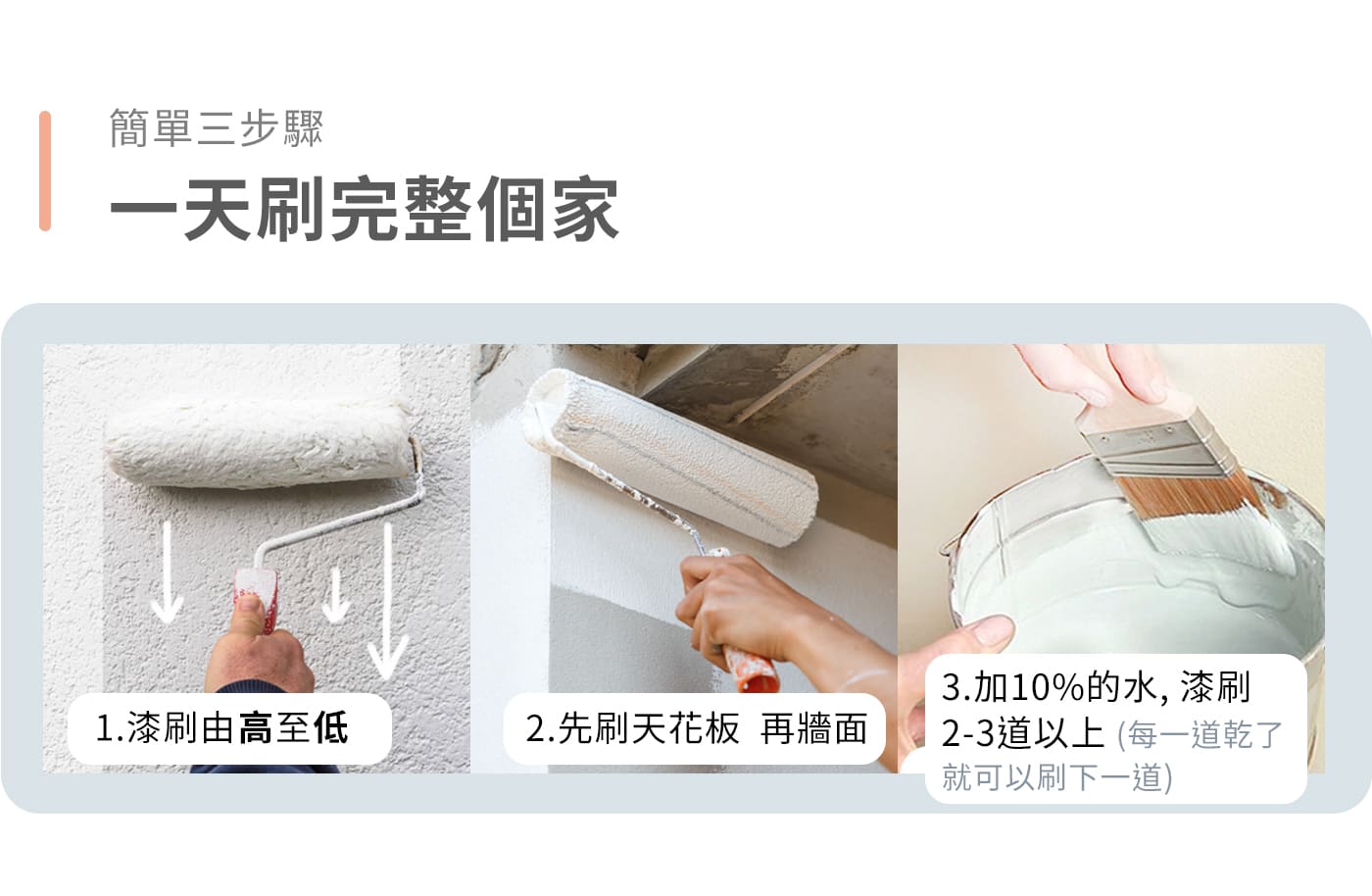 簡單三步驟

一天刷完整個家

1.漆刷由高至低

2.先刷天花板 再牆面

3.加10%的水, 漆刷 2-3道以上 (每一道乾了就可以刷下一道)