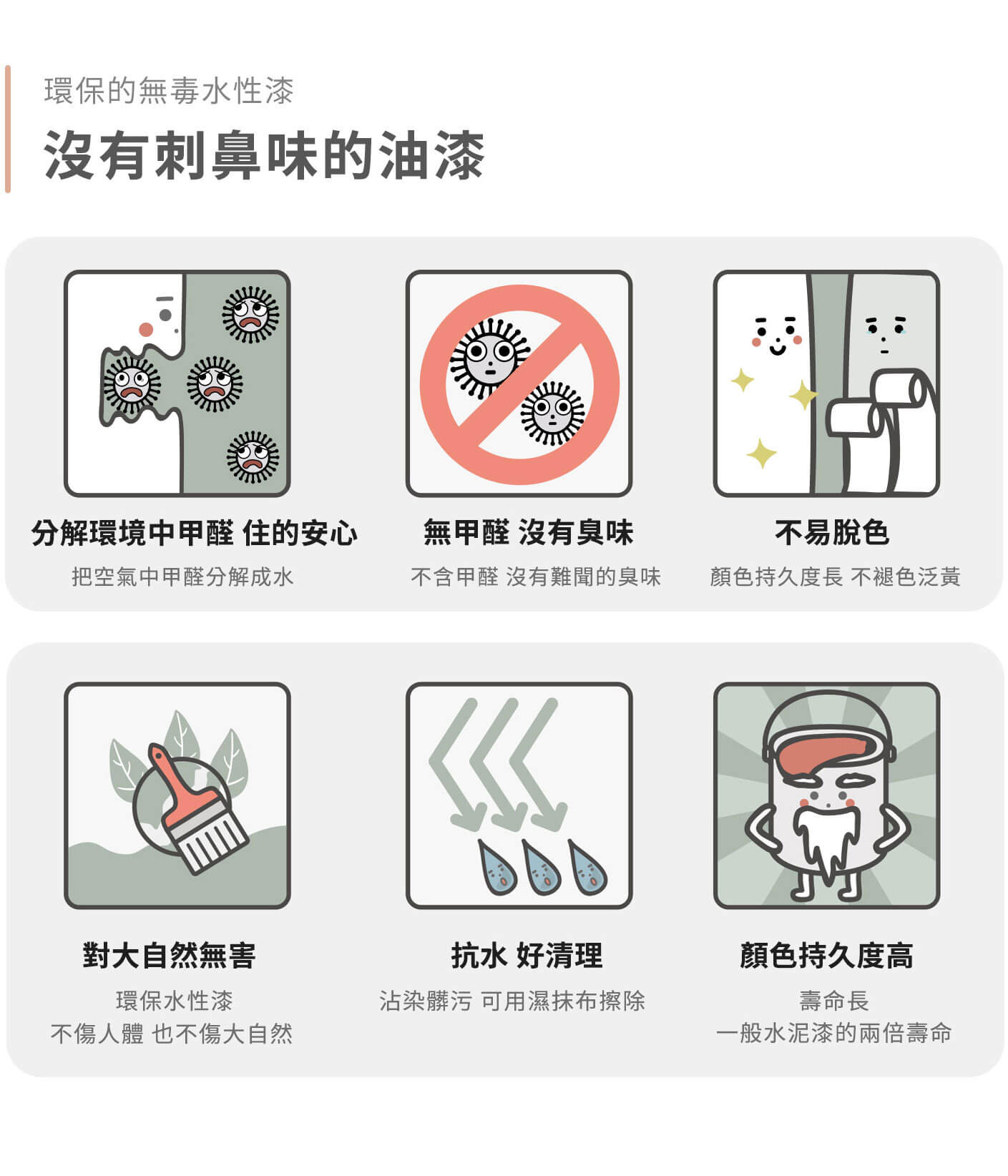 環保的無毒水性漆

沒有刺鼻味的油漆

分解環境中甲醛 住的安心

把空氣中甲醛分解成水

無甲醛 沒有臭味

不含甲醛 沒有難聞的臭味

不易脫色

顏色持久度長 不褪色泛黃

對大自然無害

環保水性漆
不傷人體 也不傷大自然

抗水 好清理

沾染髒污 可用濕抹布擦除

顏色持久度高

壽命長
一般水泥漆的兩倍壽命