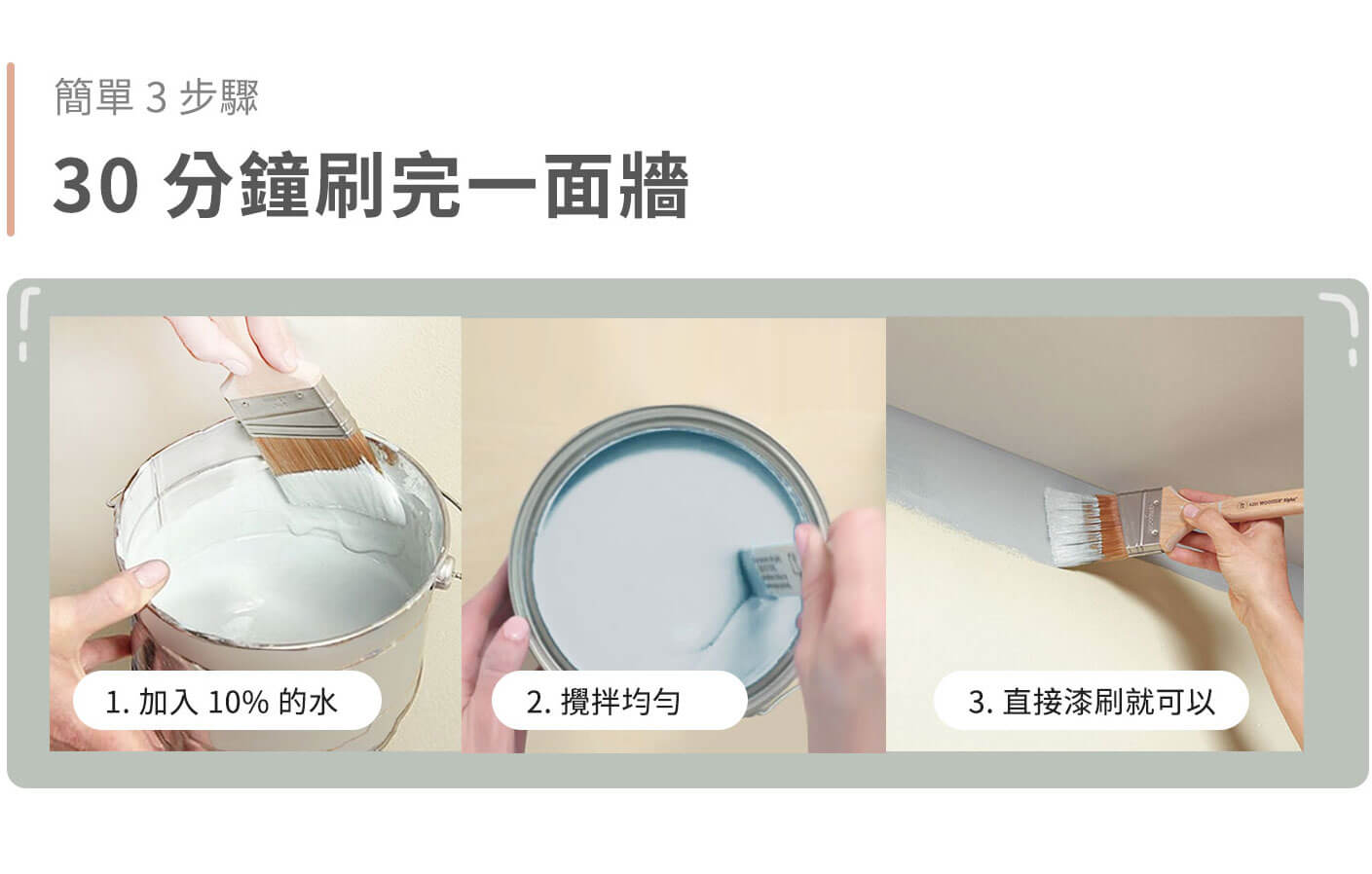 簡單 3 步驟

30 分鐘刷完一面牆

1. 加入 10% 的水

2. 攪拌均勻

3. 直接漆刷就可以