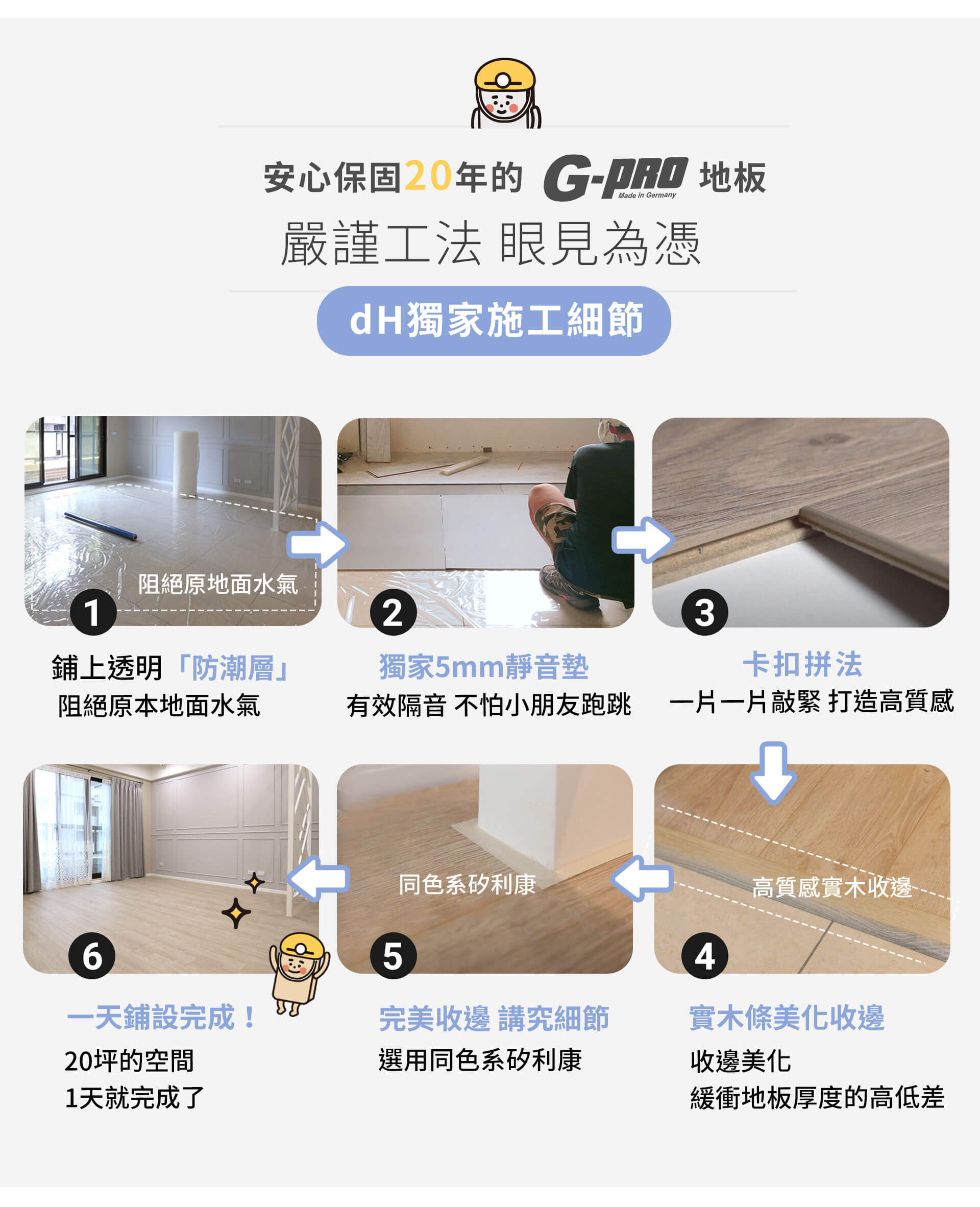 安心保固20年的 G-PRO Made in Germany 地板

嚴謹工法 眼見為憑

dH獨家施工細節

阻絕原地面水氣

1

鋪上透明「防潮層」
阻絕原本地面水氣

2

獨家5mm靜音墊
有效隔音 不怕小朋友跑跳

3

卡扣拼法
一片一片敲緊 打造高質感

高質感實木收邊

4

實木條美化收邊
收邊美化
緩衝地板厚度的高低差

同色系矽利康

5

完美收邊 講究細節
選用同色系矽利康

6

一天鋪設完成！
20坪的空間
1天就完成了